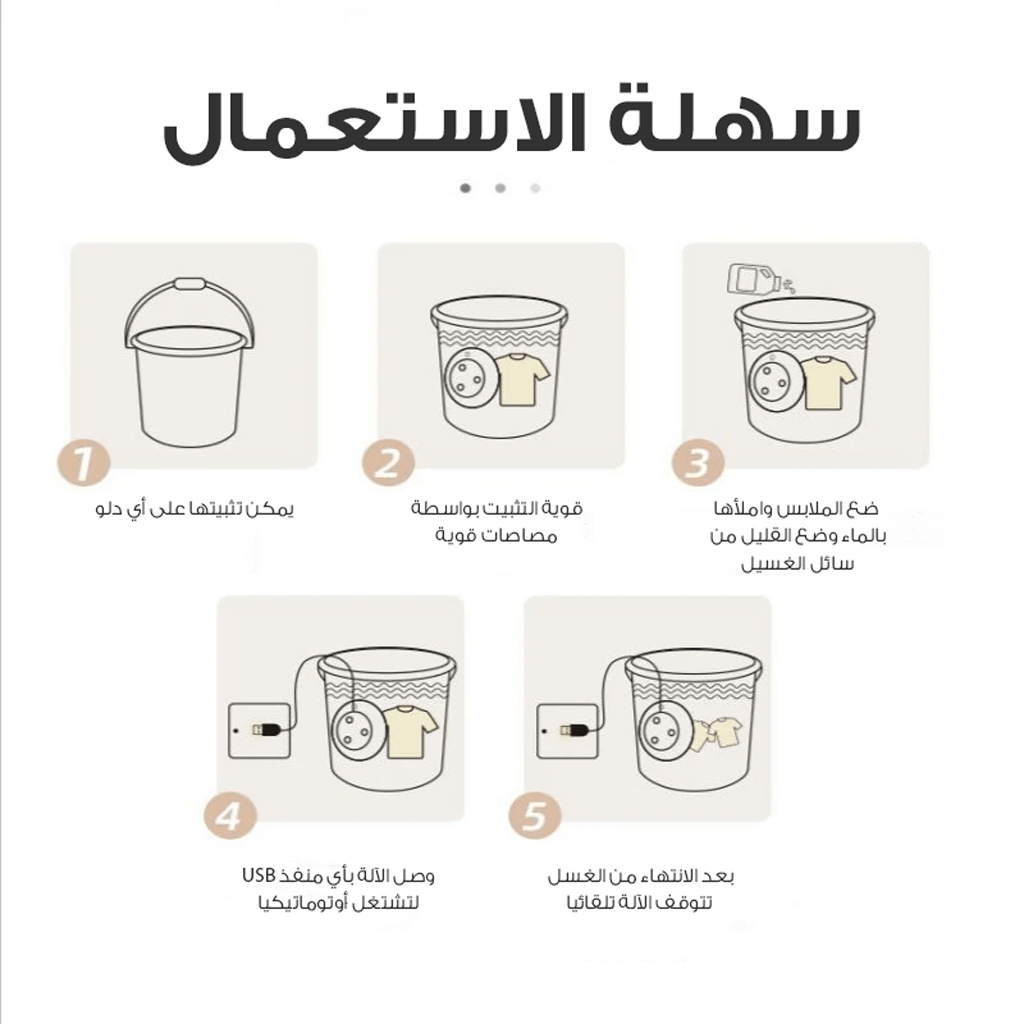 سهلة الاستعمال

1
يمكن تثبيتها على أي دلو

2
قوية التثبيت بواسطة مصاصات قوية

3
ضع الملابس واملأها بالماء وضع القليل من سائل الغسيل

4
وصل الآلة بأي منفذ USB لتشتغل أوتوماتيكيا

5
بعد الانتهاء من الغسل تتوقف الآلة تلقائيا